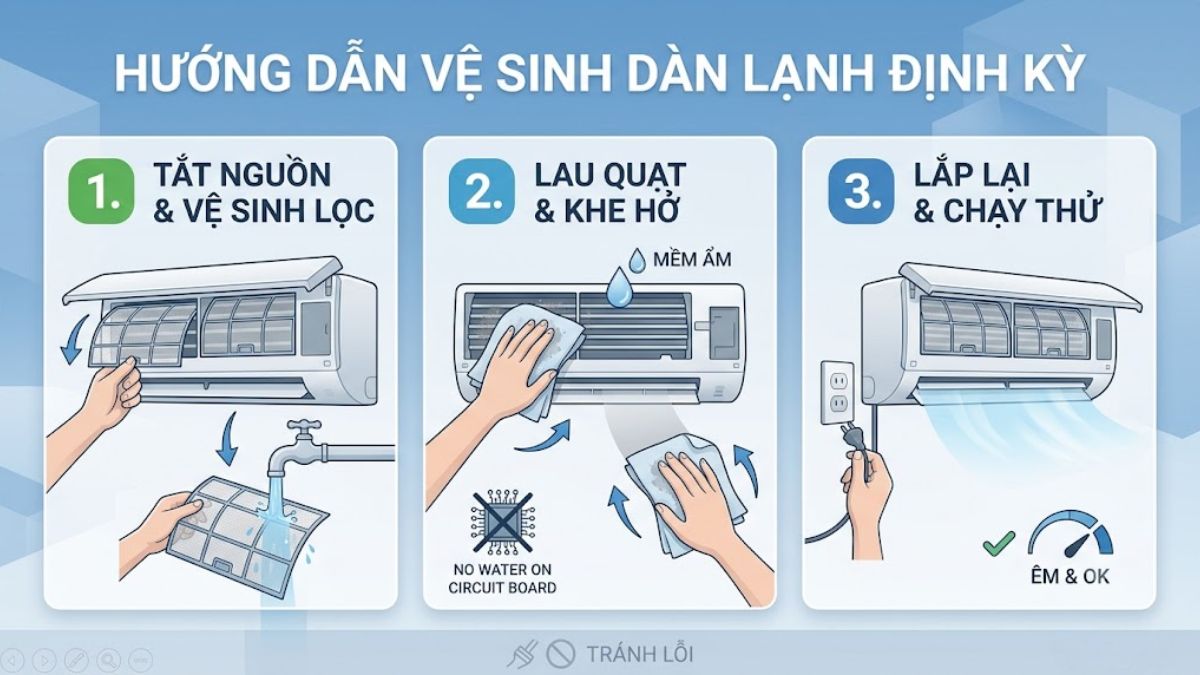 HƯỚNG DẪN VỆ SINH DÀN LẠNH ĐỊNH KỲ

1. TẮT NGUỒN & VỆ SINH LỌC

2. LAU QUẠT & KHE HỞ

MỀM ẨM

NO WATER ON CIRCUIT BOARD

3. LẮP LẠI & CHẠY THỬ

ÊM & OK

TRÁNH LỖI