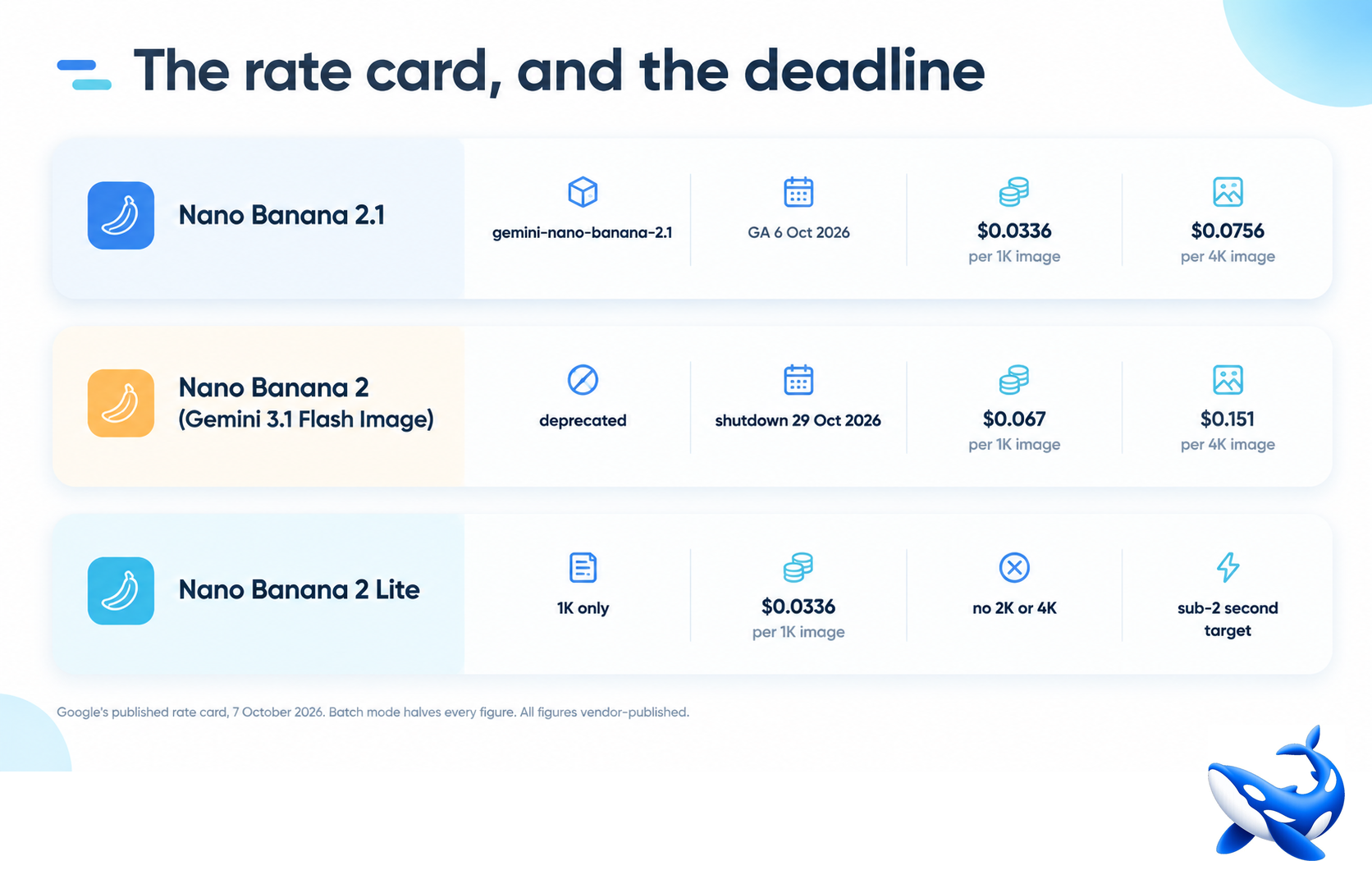 The rate card, and the deadline

Nano Banana 2.1

gemini-nano-banana-2.1

GA 6 Oct 2026

$0.0336
per 1K image

$0.0756
per 4K image

Nano Banana 2
(Gemini 3.1 Flash Image)

deprecated

shutdown 29 Oct 2026

$0.067
per 1K image

$0.151
per 4K image

Nano Banana 2 Lite

1K only

$0.0336
per 1K image

no 2K or 4K

sub-2 second target

Google's published rate card, 7 October 2026. Batch mode halves every figure. All figures vendor-published.